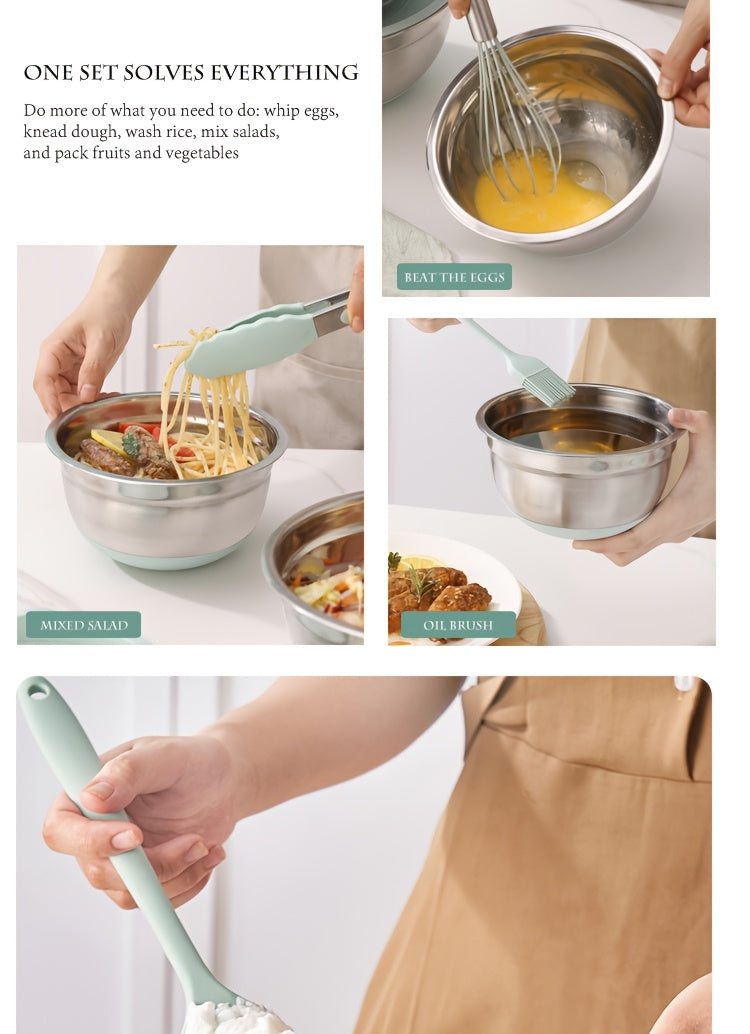 ONE SET SOLVES EVERYTHING

Do more of what you need to do: whip eggs, knead dough, wash rice, mix salads, and pack fruits and vegetables

BEAT THE EGGS

MIXED SALAD

OIL BRUSH